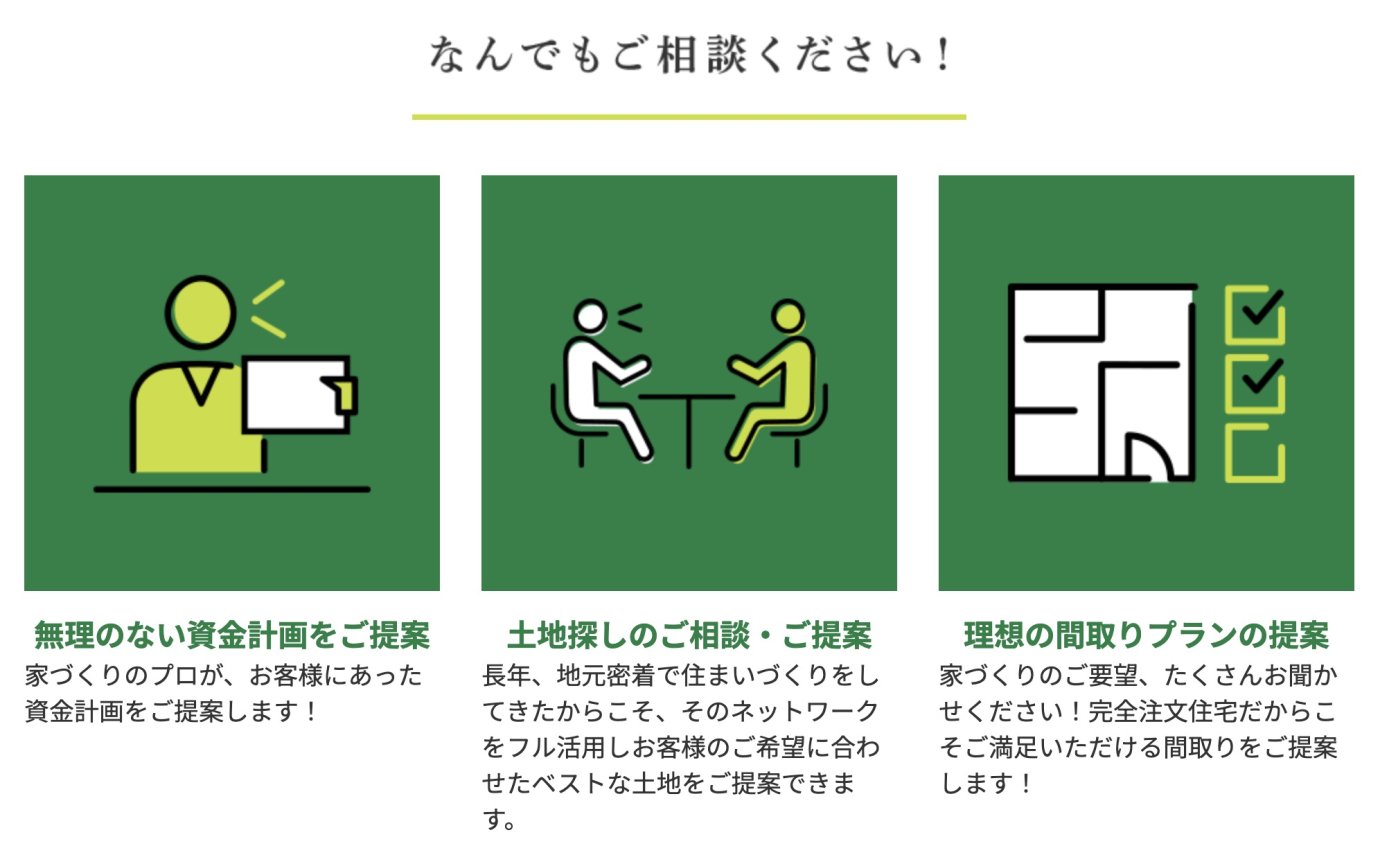 なんでもご相談ください！

無理のない資金計画をご提案
家づくりのプロが、お客様にあった資金計画をご提案します！

土地探しのご相談・ご提案
長年、地元密着で住まいづくりをしてきたからこそ、そのネットワークをフル活用しお客様のご希望に合わせたベストな土地をご提案できます。

理想の間取りプランの提案
家づくりのご要望、たくさんお聞かせください！完全注文住宅だからこそご満足いただける間取りをご提案します！