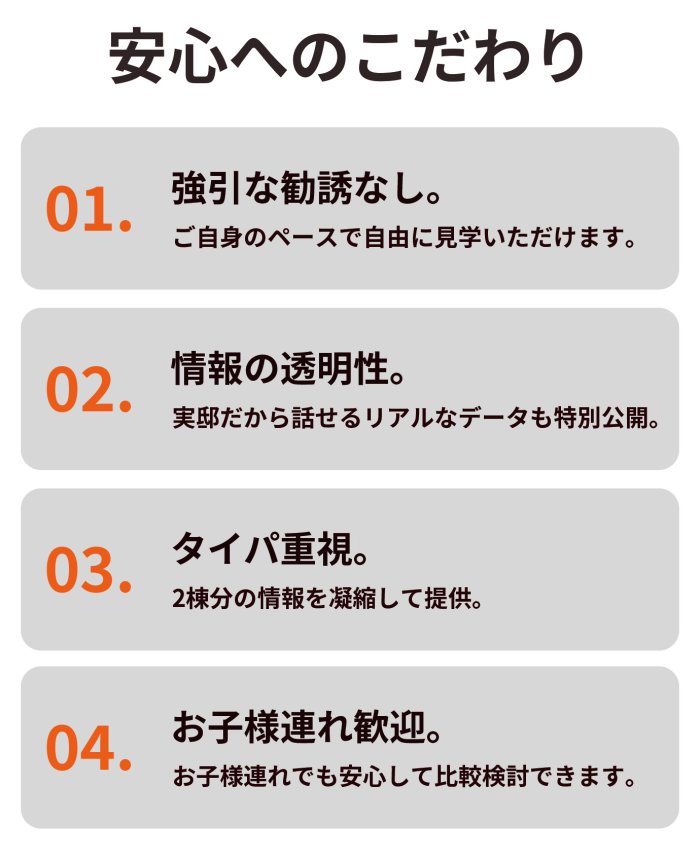 安心へのこだわり

01.
強引な勧誘なし。
ご自身のペースで自由に見学いただけます。

02.
情報の透明性。
実邸だから話せるリアルなデータも特別公開。

03.
タイパ重視。
2棟分の情報を凝縮して提供。

04.
お子様連れ歓迎。
お子様連れでも安心して比較検討できます。